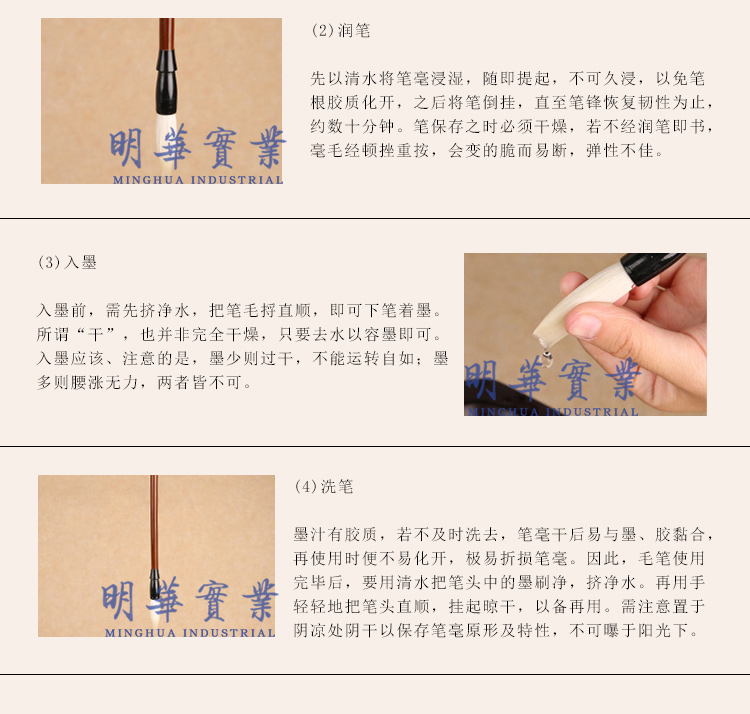 明華實業
MINGHUA INDUSTRIAL

(2)润笔

先以清水将笔毫浸湿，随即提起，不可久浸，以免笔根胶质化开，之后将笔倒挂，直至笔锋恢复韧性为止，约数十分钟。笔保存之时必须干燥，若不经润笔即书，毫毛经顿挫重按，会变的脆而易断，弹性不佳。

(3)入墨

入墨前，需先挤净水，把笔毛捋直顺，即可下笔着墨。所谓“干”，也并非完全干燥，只要去水以容墨即可。入墨应该、注意的是，墨少则过干，不能运转自如；墨多则腰涨无力，两者皆不可。

明華實業
MINGHUA INDUSTRIAL

明華實業
MINGHUA INDUSTRIAL

(4)洗笔

墨汁有胶质，若不及时洗去，笔毫干后易与墨、胶黏合，再使用时便不易化开，极易折损笔毫。因此，毛笔使用完毕后，要用清水把笔头中的墨刷净，挤净水。再用手轻轻地把笔头直顺，挂起晾干，以备再用。需注意置于阴凉处阴干以保存笔毫原形及特性，不可曝于阳光下。